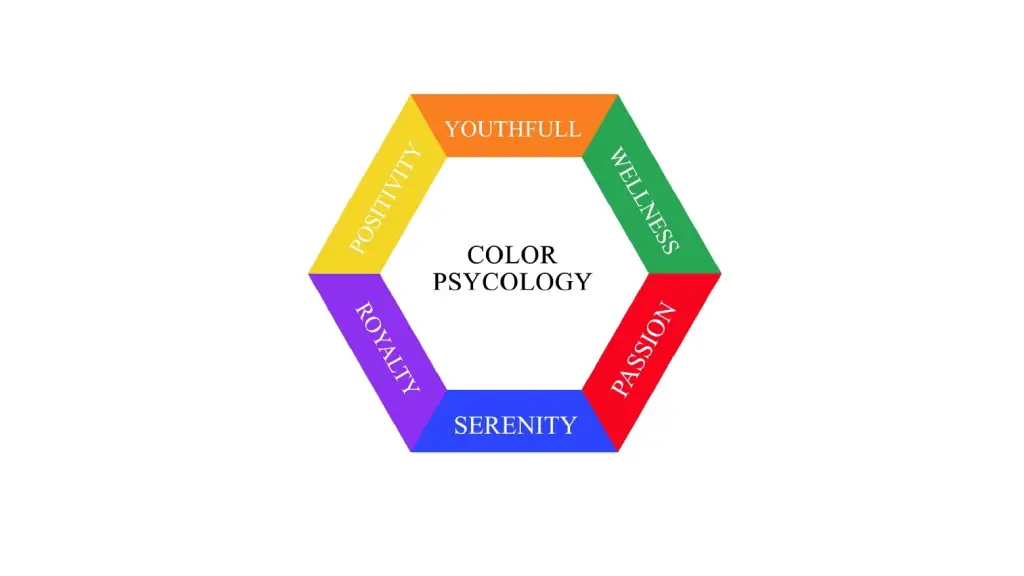 YOUTHFULL
WELLNESS
PASSION
SERENITY
ROYALTY
POSITIVITY

COLOR
PSYCOLOGY